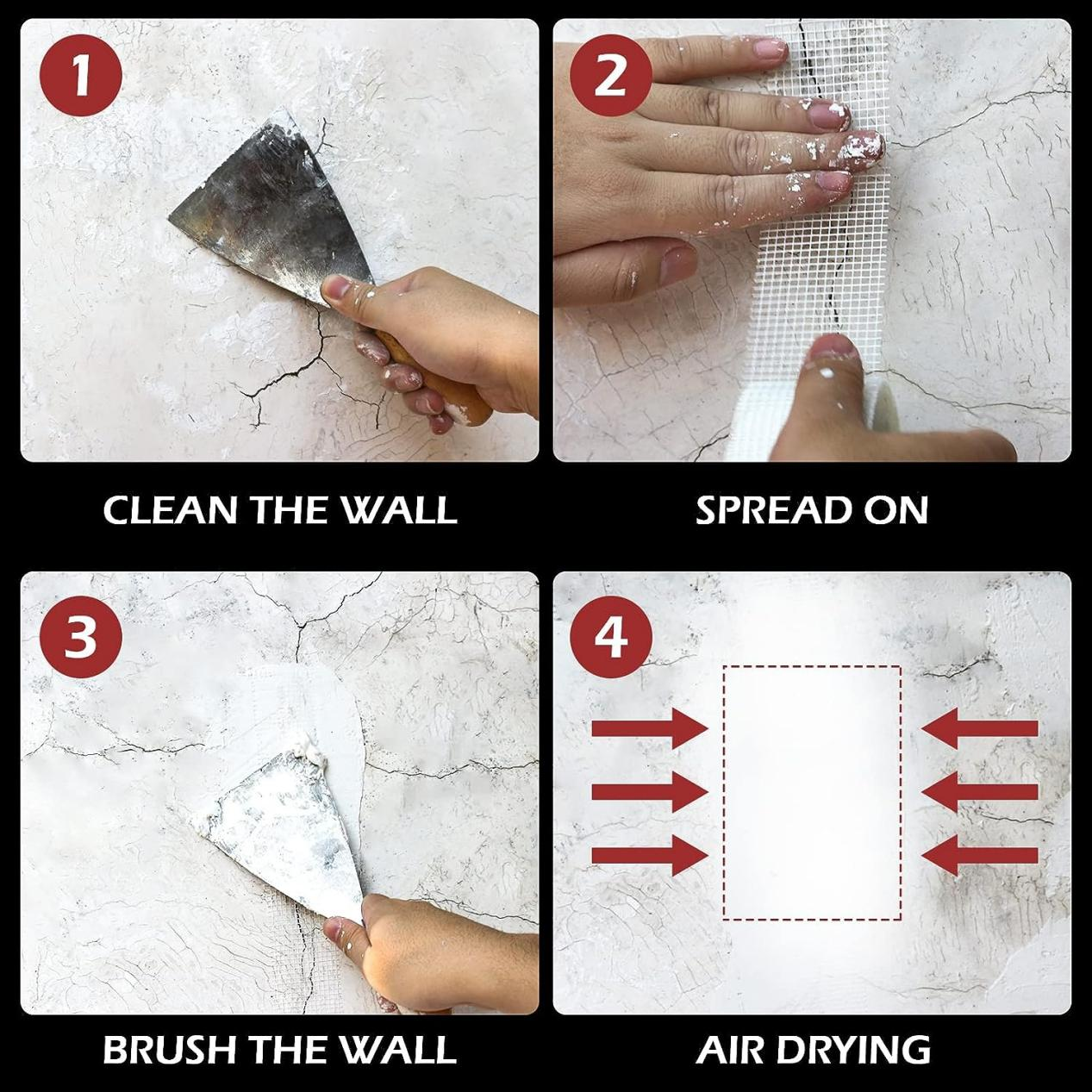 1

CLEAN THE WALL

2

SPREAD ON

3

BRUSH THE WALL

4

AIR DRYING