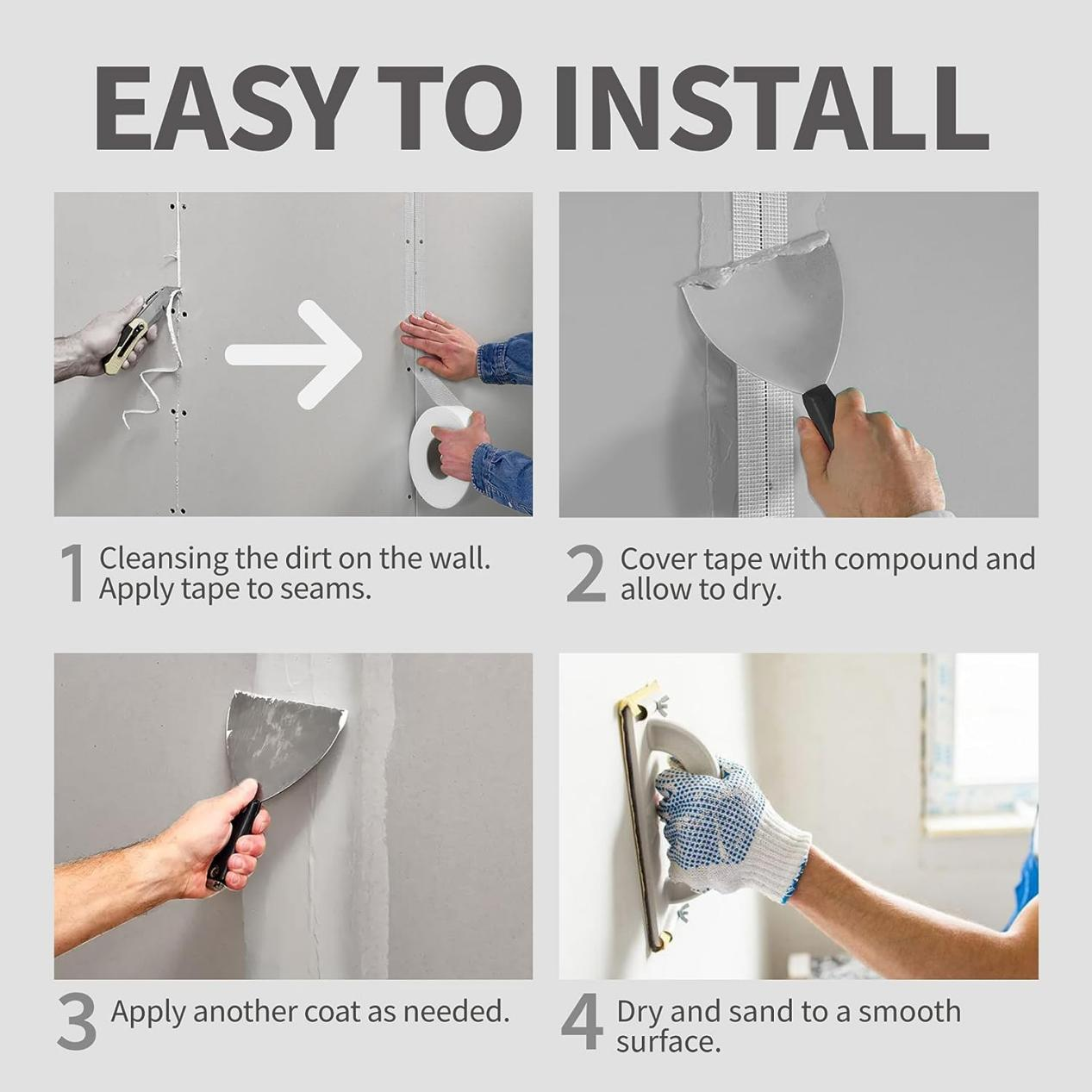 EASY TO INSTALL

1 Cleansing the dirt on the wall. Apply tape to seams.

2 Cover tape with compound and allow to dry.

3 Apply another coat as needed.

4 Dry and sand to a smooth surface.